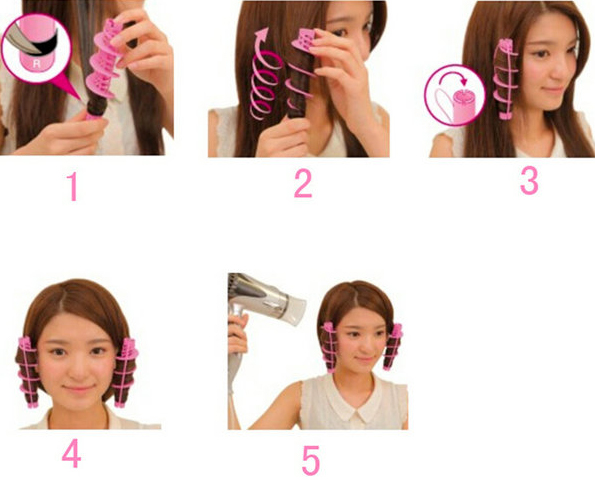 R

1

2

3

4

5