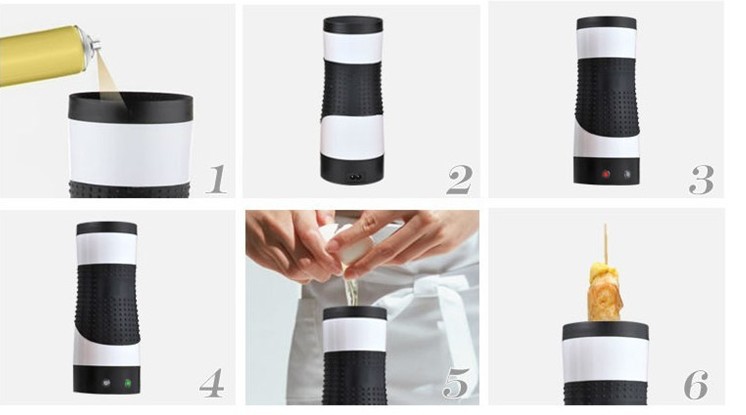 1

2

3

4

5

6