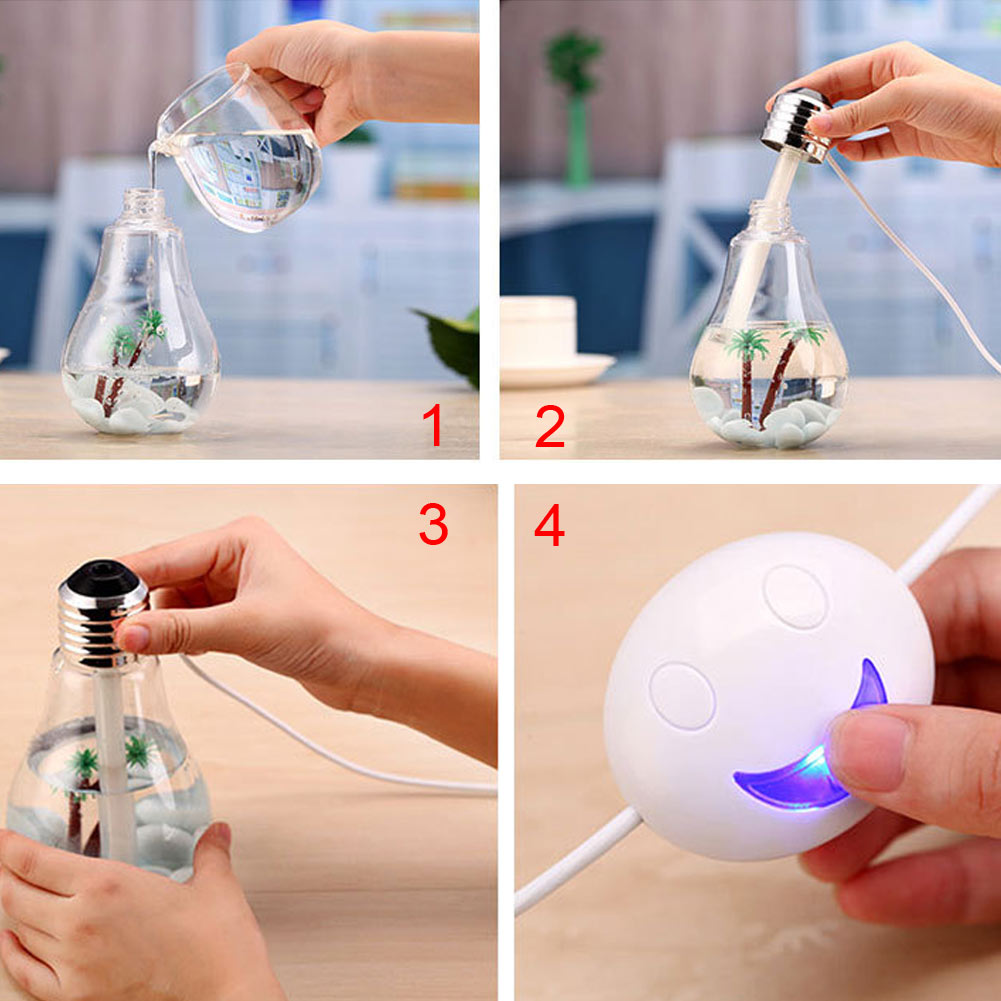 1
2
3
4