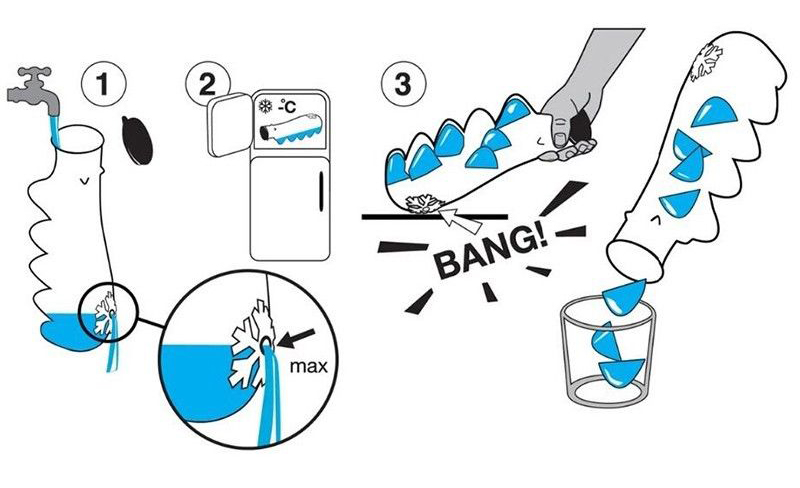 1

2

-°C

3

BANG!

max